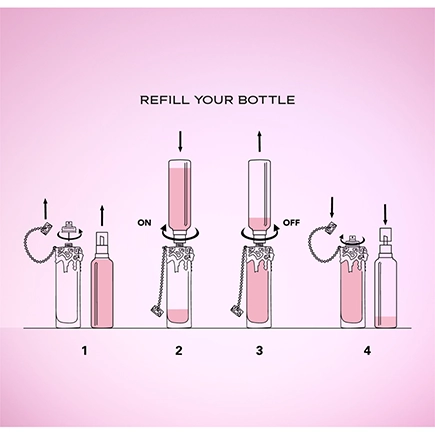 REFILL YOUR BOTTLE

ON

OFF

1

2

3

4