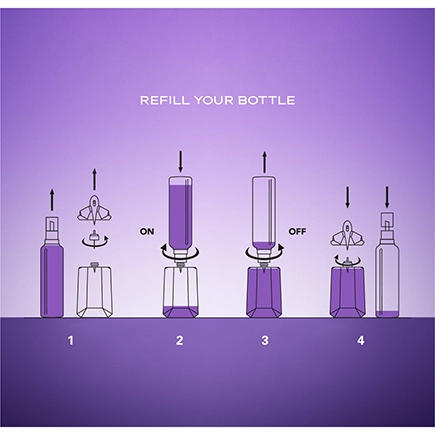 REFILL YOUR BOTTLE

ON

OFF

1

2

3

4