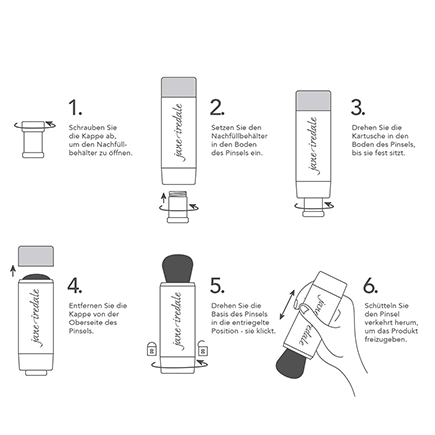 1.
Schrauben Sie die Kappe ab, um den Nachfüllbehälter zu öffnen.

jane iredale

2.
Setzen Sie den Nachfüllbehälter in den Boden des Pinsels ein.

jane iredale

3.
Drehen Sie die Kartusche in den Boden des Pinsels, bis sie fest sitzt.

jane iredale

4.
Entfernen Sie die Kappe von der Oberseite des Pinsels.

jane iredale

5.
Drehen Sie die Basis des Pinsels in die entriegelte Position - sie klickt.

jane iredale

6.
Schütteln Sie den Pinsel verkehrt herum, um das Produkt freizugeben.